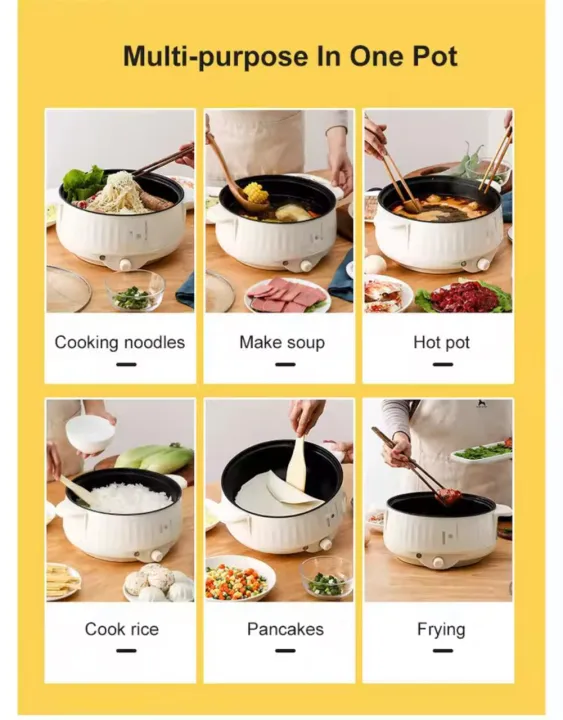 Multi-purpose In One Pot

Cooking noodles

Make soup

Hot pot

Cook rice

Pancakes

Frying