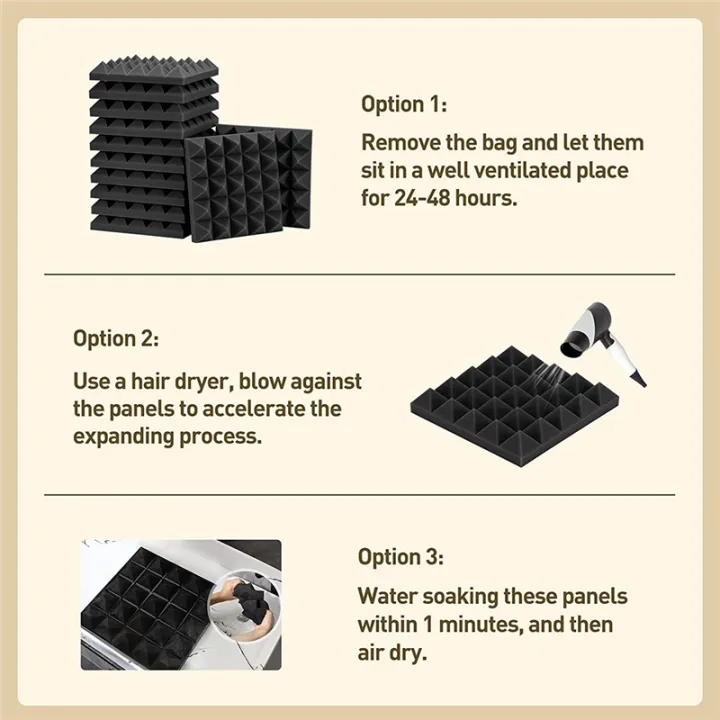 Option 1:

Remove the bag and let them sit in a well ventilated place for 24-48 hours.

Option 2:

Use a hair dryer, blow against the panels to accelerate the expanding process.

Option 3:

Water soaking these panels within 1 minutes, and then air dry.