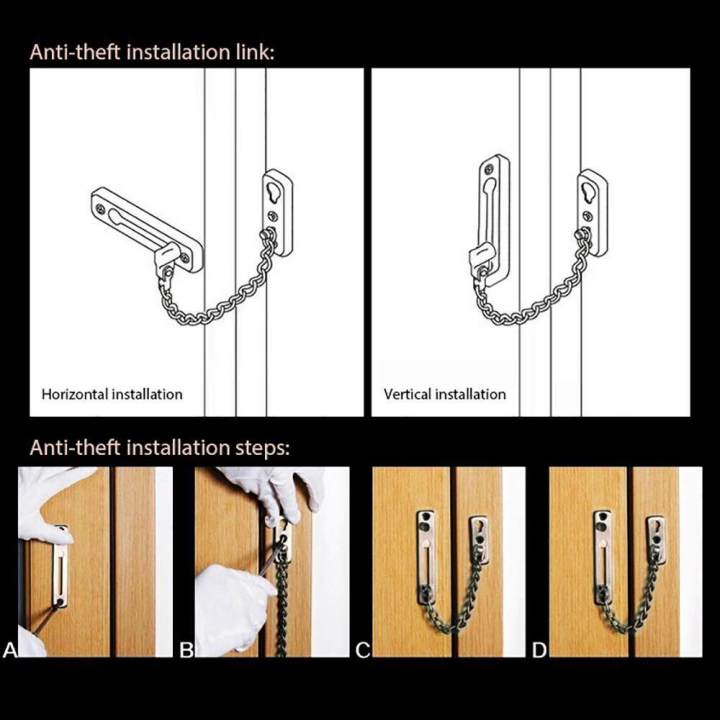 Anti-theft installation link:

Horizontal installation

Vertical installation

Anti-theft installation steps:

A

B

C

D