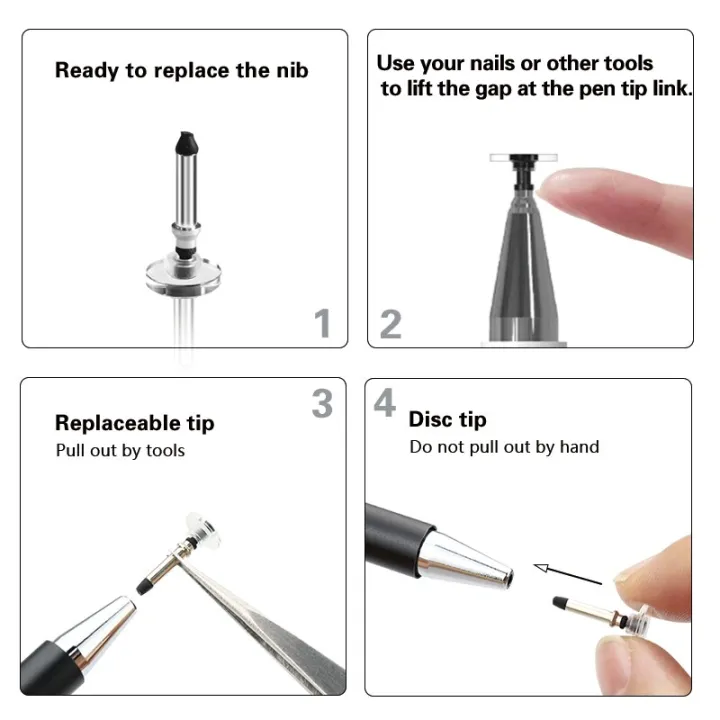 Ready to replace the nib

1

Use your nails or other tools to lift the gap at the pen tip link.

2

3

Replaceable tip
Pull out by tools

4

Disc tip
Do not pull out by hand