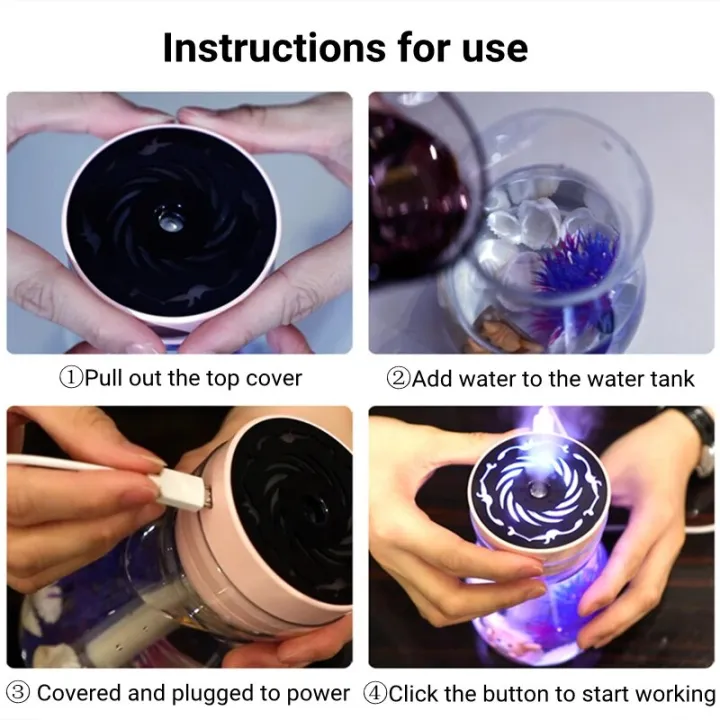 Instructions for use

①Pull out the top cover

②Add water to the water tank

③ Covered and plugged to power

④Click the button to start working