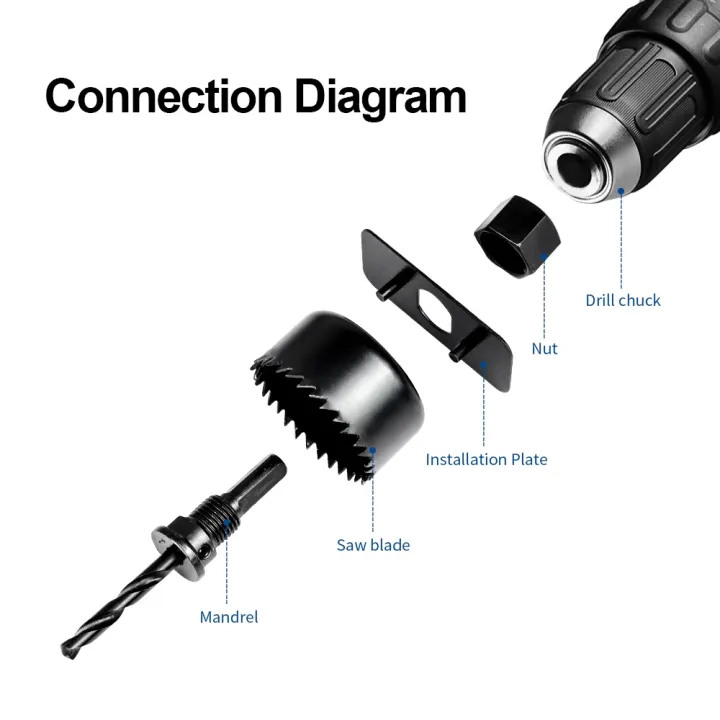 Connection Diagram

Drill chuck

Nut

Installation Plate

Saw blade

Mandrel