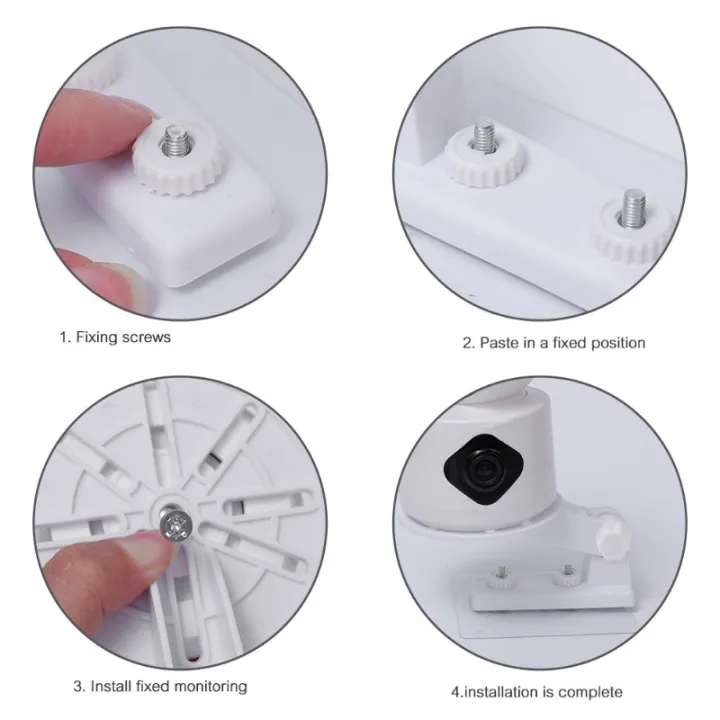 1. Fixing screws

2. Paste in a fixed position

3. Install fixed monitoring

4.installation is complete