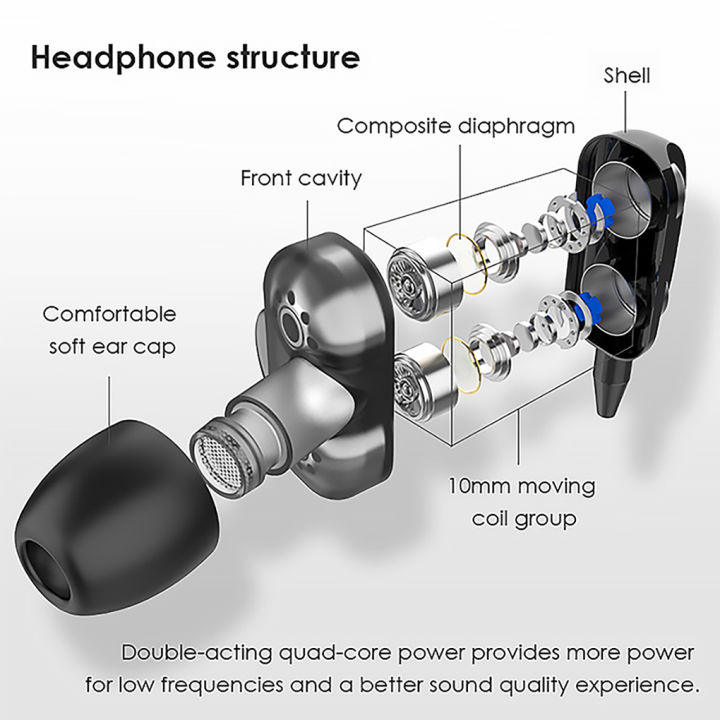 Headphone structure

Shell

Composite diaphragm

Front cavity

Comfortable soft ear cap

10mm moving coil group

Double-acting quad-core power provides more power for low frequencies and a better sound quality experience.