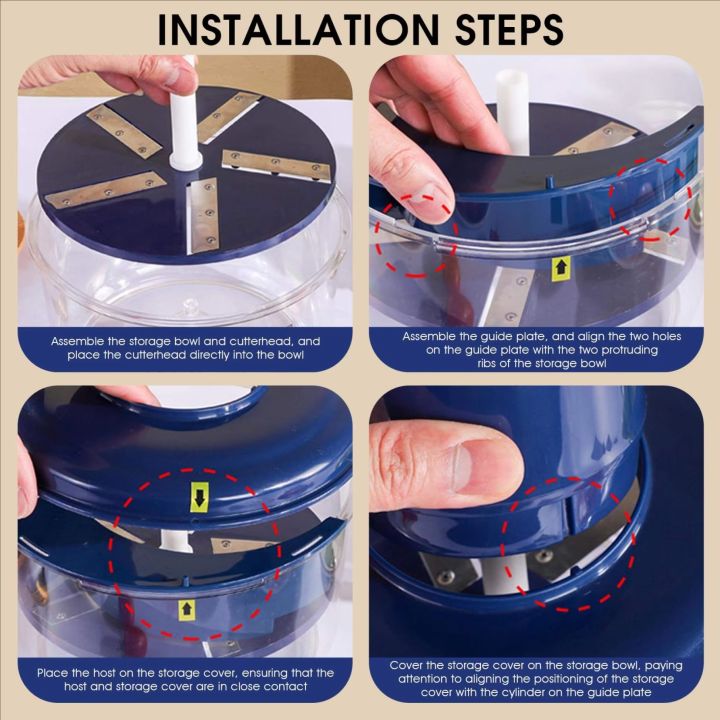 INSTALLATION STEPS

Assemble the storage bowl and cutterhead, and place the cutterhead directly into the bowl

Assemble the guide plate, and align the two holes on the guide plate with the two protruding ribs of the storage bowl

Place the host on the storage cover, ensuring that the host and storage cover are in close contact

Cover the storage cover on the storage bowl, paying attention to aligning the positioning of the storage cover with the cylinder on the guide plate