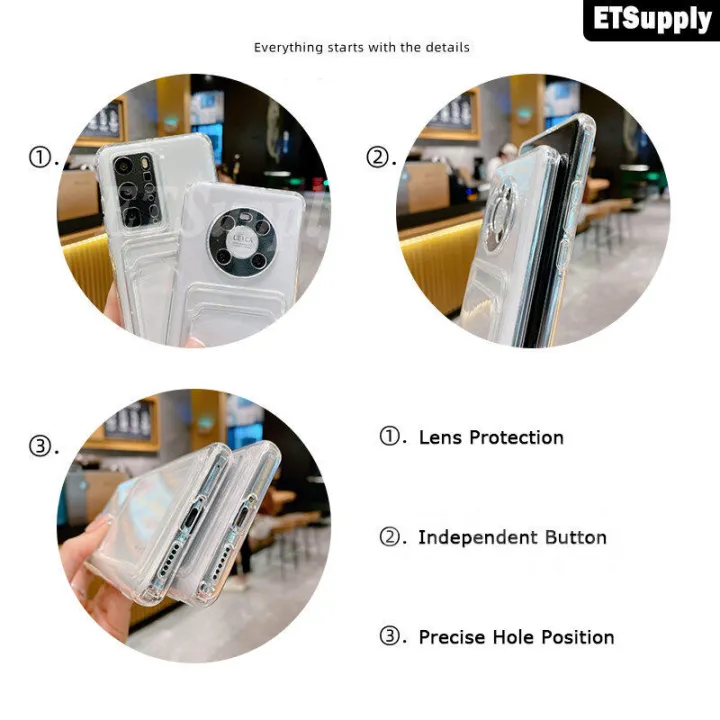 ETSupply

Everything starts with the details

①.

LEICA

②.

③.

①. Lens Protection

②. Independent Button

③. Precise Hole Position