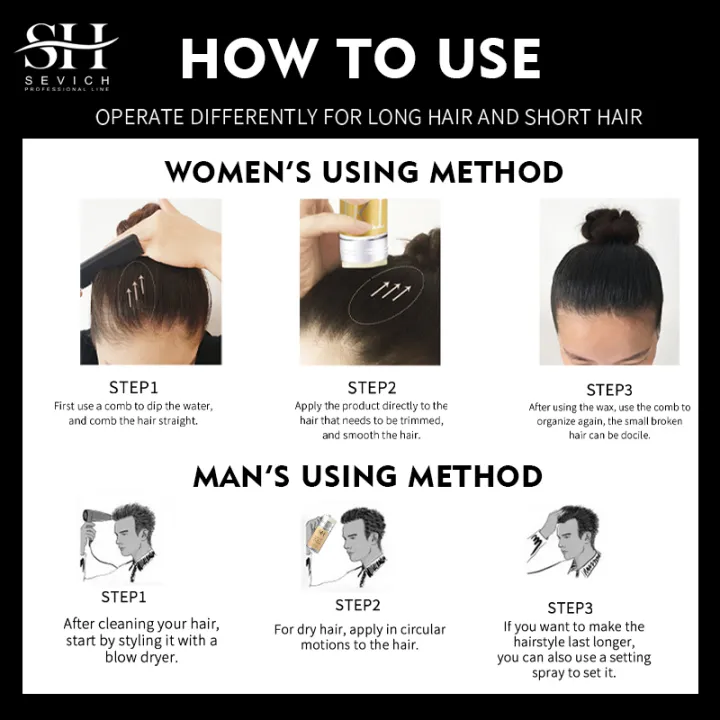 SH
SEVICH
PROFESSIONAL LINE

HOW TO USE

OPERATE DIFFERENTLY FOR LONG HAIR AND SHORT HAIR

WOMEN'S USING METHOD

STEP1
First use a comb to dip the water, and comb the hair straight.

STEP2
Apply the product directly to the hair that needs to be trimmed, and smooth the hair.

STEP3
After using the wax, use the comb to organize again, the small broken hair can be docile.

MAN'S USING METHOD

STEP1
After cleaning your hair, start by styling it with a blow dryer.

STEP2
For dry hair, apply in circular motions to the hair.

STEP3
If you want to make the hairstyle last longer, you can also use a setting spray to set it.