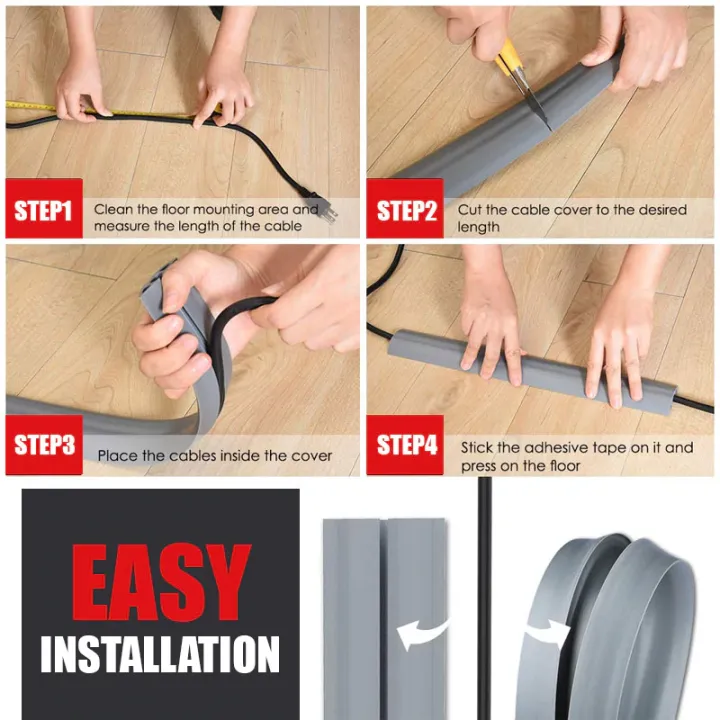 STEP1 Clean the floor mounting area and measure the length of the cable

STEP2 Cut the cable cover to the desired length

STEP3 Place the cables inside the cover

STEP4 Stick the adhesive tape on it and press on the floor

EASY INSTALLATION