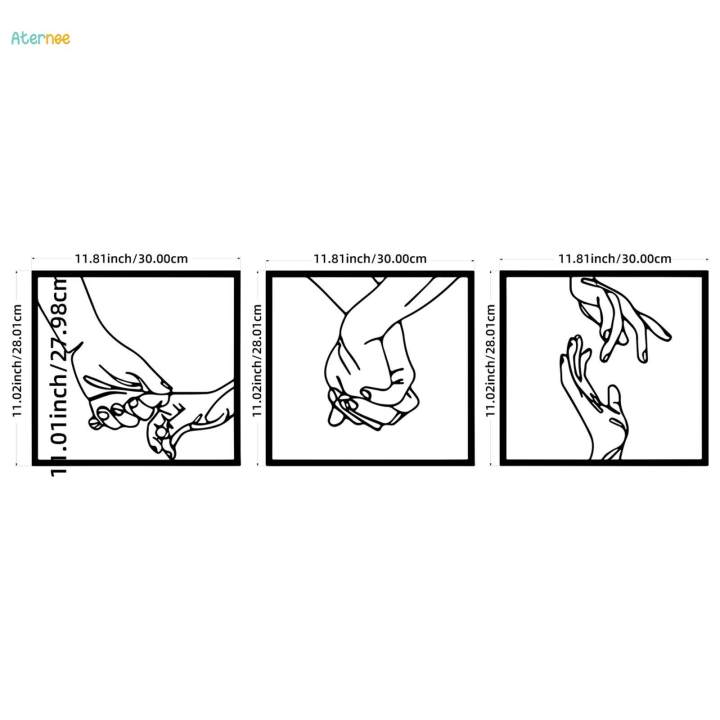 Aternee

11.81inch/30.00cm

11.02inch/28.01cm

11.01inch/27.98cm

11.81inch/30.00cm

11.02inch/28.01cm

11.81inch/30.00cm

11.02inch/28.01cm