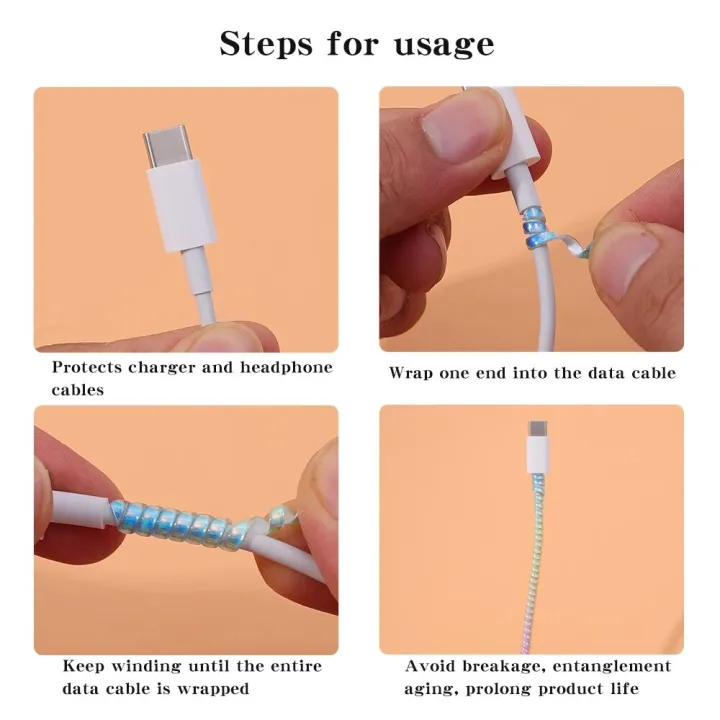 Steps for usage

Protects charger and headphone cables

Wrap one end into the data cable

Keep winding until the entire data cable is wrapped

Avoid breakage, entanglement aging, prolong product life