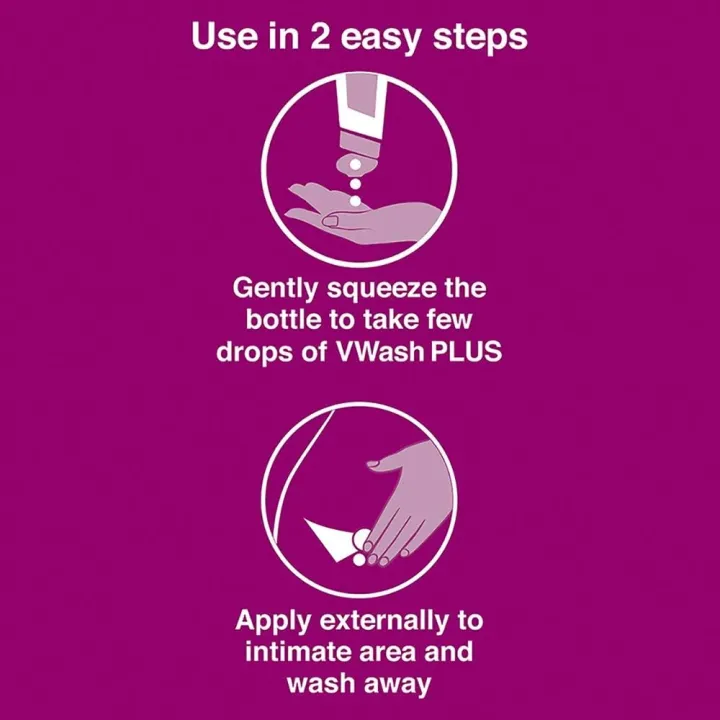 Use in 2 easy steps

Gently squeeze the bottle to take few drops of VWash PLUS

Apply externally to intimate area and wash away