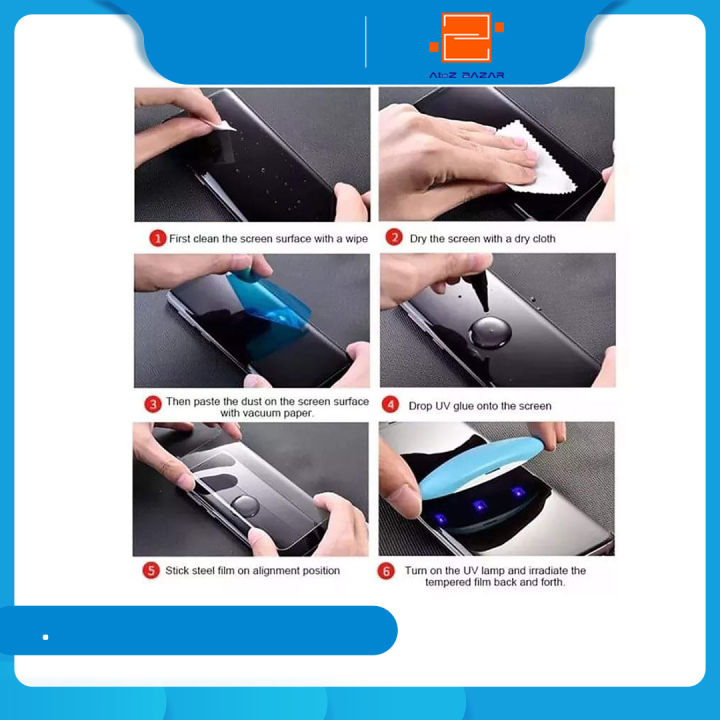 AtoZ BAZAR

1 First clean the screen surface with a wipe

2 Dry the screen with a dry cloth

3 Then paste the dust on the screen surface with vacuum paper.

4 Drop UV glue onto the screen

5 Stick steel film on alignment position

6 Turn on the UV lamp and irradiate the tempered film back and forth.