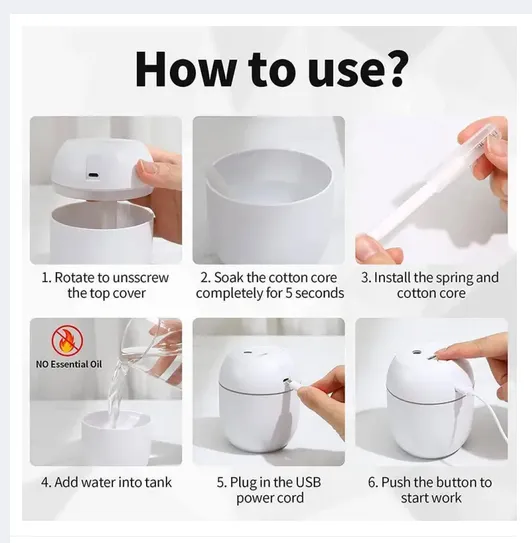 How to use?

1. Rotate to unsscrew the top cover

2. Soak the cotton core completely for 5 seconds

3. Install the spring and cotton core

NO Essential Oil

4. Add water into tank

5. Plug in the USB power cord

6. Push the button to start work