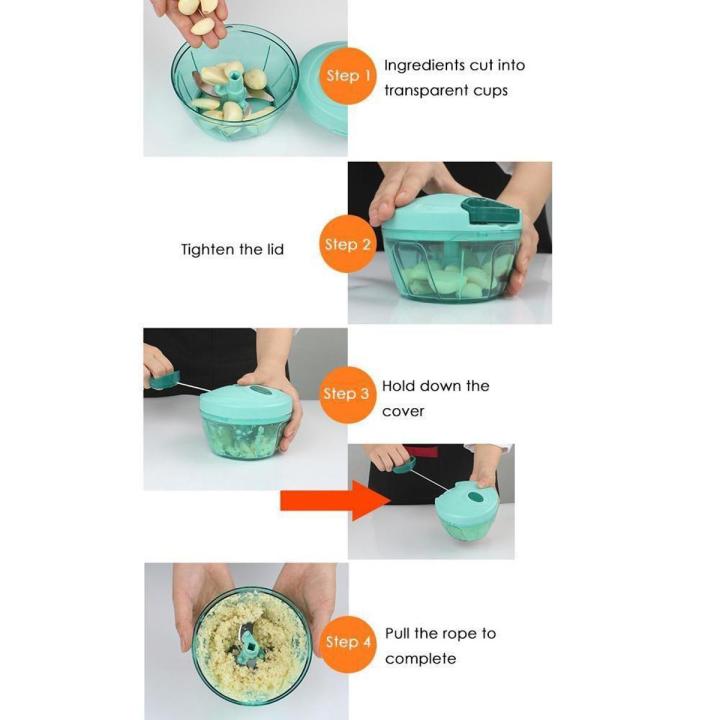 Step 1
Ingredients cut into transparent cups

Tighten the lid
Step 2

Step 3
Hold down the cover

Step 4
Pull the rope to complete