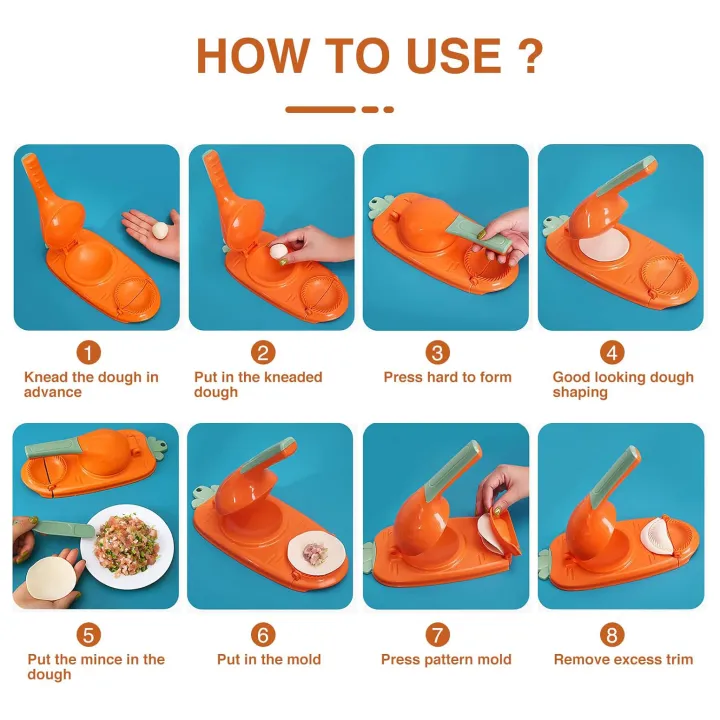 HOW TO USE ?

1
Knead the dough in advance

2
Put in the kneaded dough

3
Press hard to form

4
Good looking dough shaping

5
Put the mince in the dough

6
Put in the mold

7
Press pattern mold

8
Remove excess trim