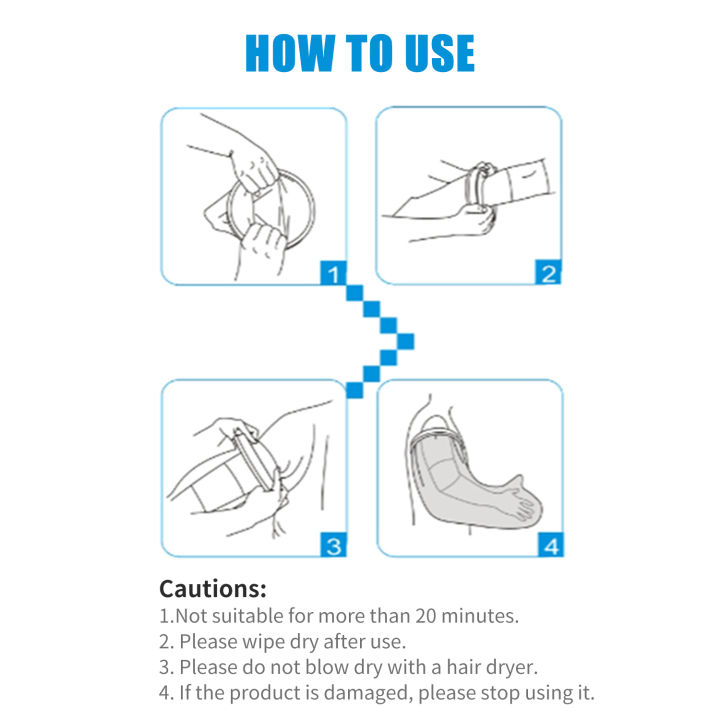 HOW TO USE

1

2

3

4

Cautions:
1.Not suitable for more than 20 minutes.
2. Please wipe dry after use.
3. Please do not blow dry with a hair dryer.
4. If the product is damaged, please stop using it.