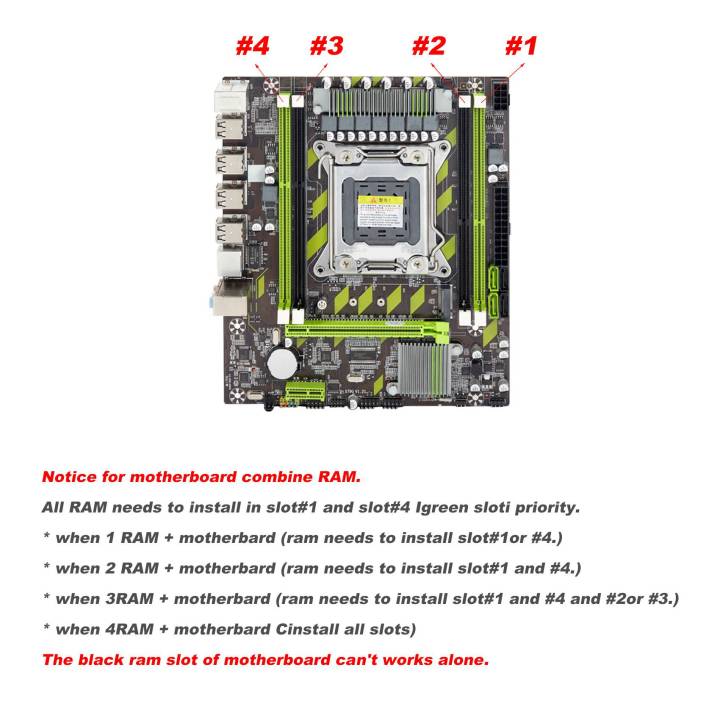 #4 #3 #2 #1

Notice for motherboard combine RAM.

All RAM needs to install in slot#1 and slot#4 Igreen sloti priority.

* when 1 RAM + motherbard (ram needs to install slot#1or #4.)

* when 2 RAM + motherbard (ram needs to install slot#1 and #4.)

* when 3RAM + motherbard (ram needs to install slot#1 and #4 and #2or #3.)

* when 4RAM + motherbard Cinstall all slots)

The black ram slot of motherboard can't works alone.