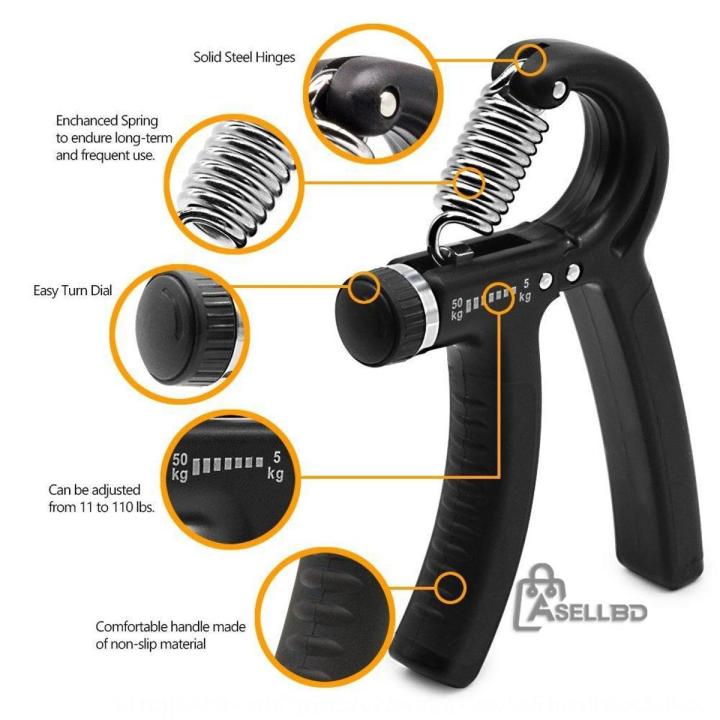 Solid Steel Hinges

Enchanced Spring to endure long-term and frequent use.

Easy Turn Dial

50 kg 5 kg

50 kg 5 kg

Can be adjusted from 11 to 110 lbs.

Comfortable handle made of non-slip material

ASELLBD