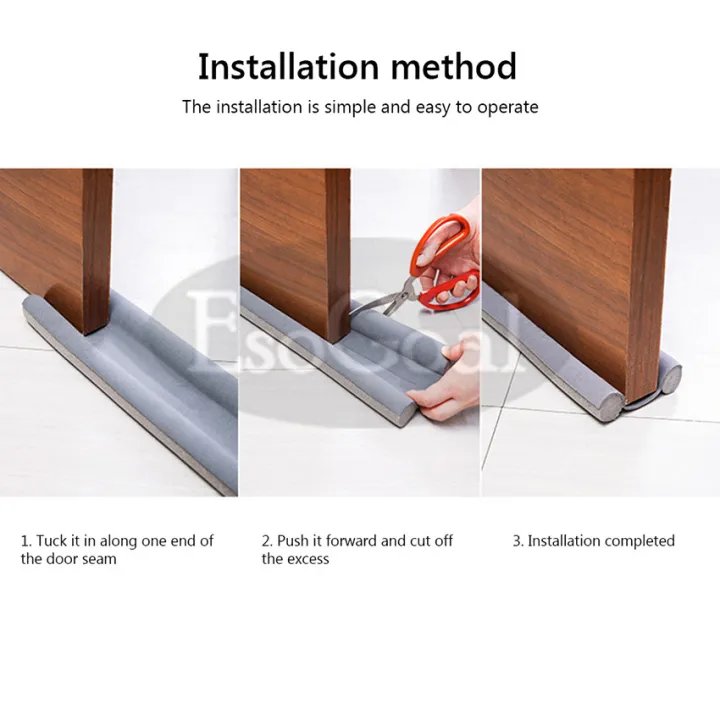 Installation method

The installation is simple and easy to operate

EsoGoal

1. Tuck it in along one end of the door seam

2. Push it forward and cut off the excess

3. Installation completed