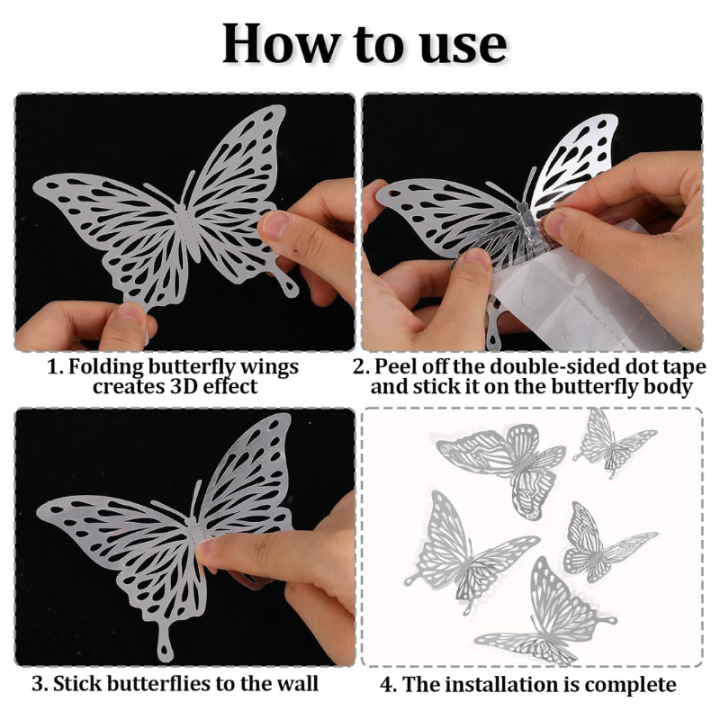 How to use

1. Folding butterfly wings creates 3D effect

2. Peel off the double-sided dot tape and stick it on the butterfly body

3. Stick butterflies to the wall

4. The installation is complete