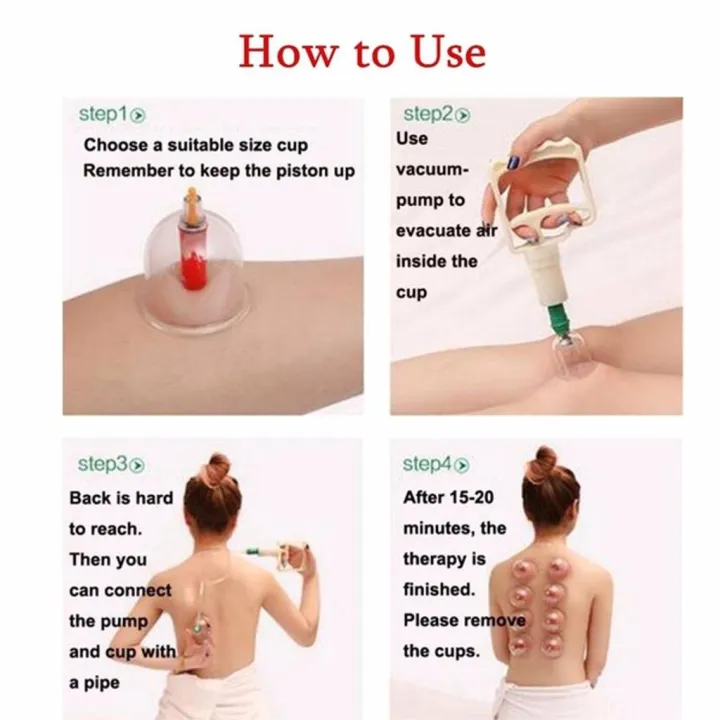 How to Use

step1

Choose a suitable size cup
Remember to keep the piston up

step2

Use vacuum-pump to evacuate air inside the cup

step3

Back is hard to reach. Then you can connect the pump and cup with a pipe

step4

After 15-20 minutes, the therapy is finished. Please remove the cups.