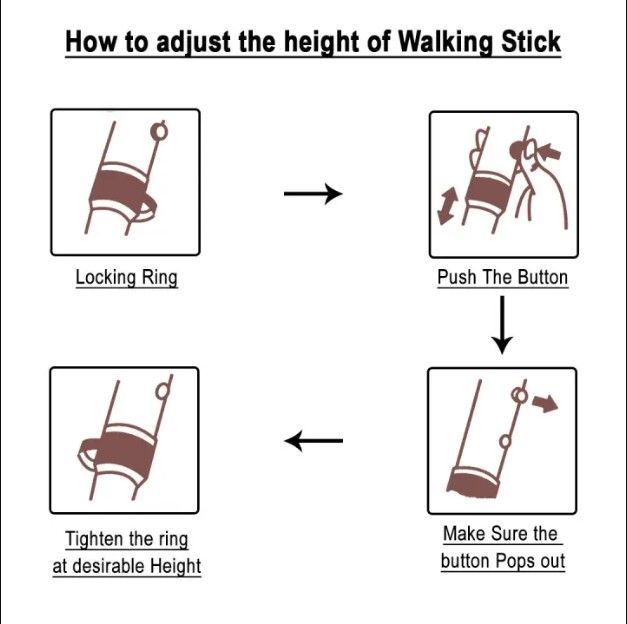 How to adjust the height of Walking Stick

Locking Ring

Push The Button

Make Sure the button Pops out

Tighten the ring at desirable Height