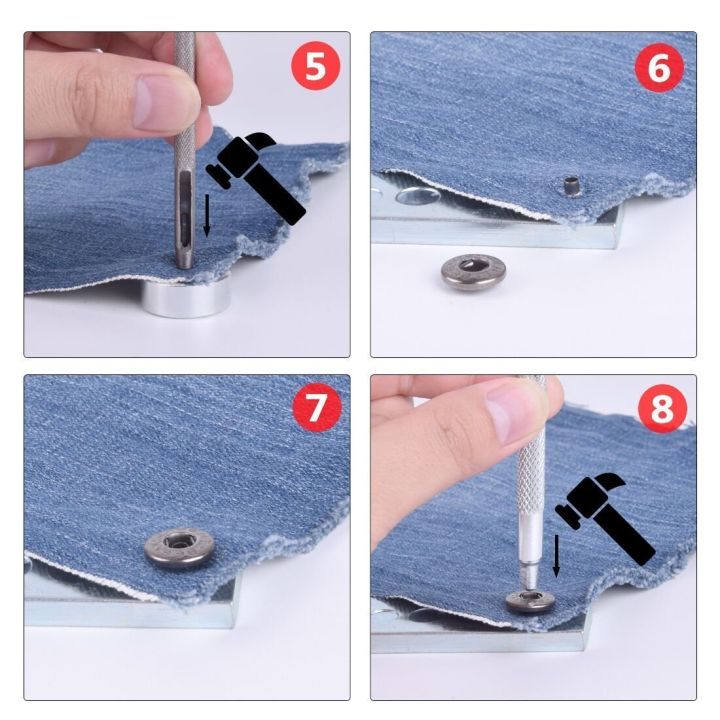 5

6

7

8