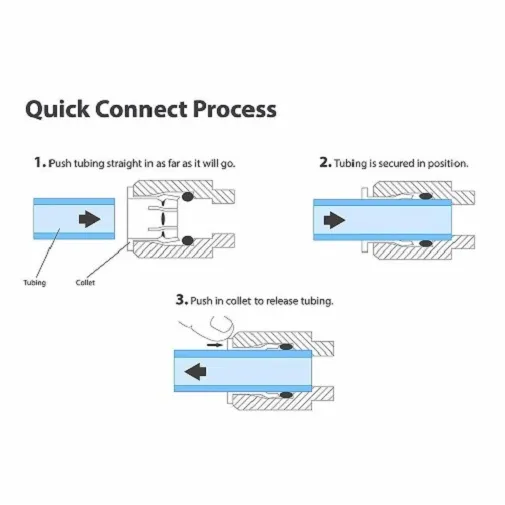 Quick Connect Process

1. Push tubing straight in as far as it will go.

Tubing

Collet

2. Tubing is secured in position.

3. Push in collet to release tubing.