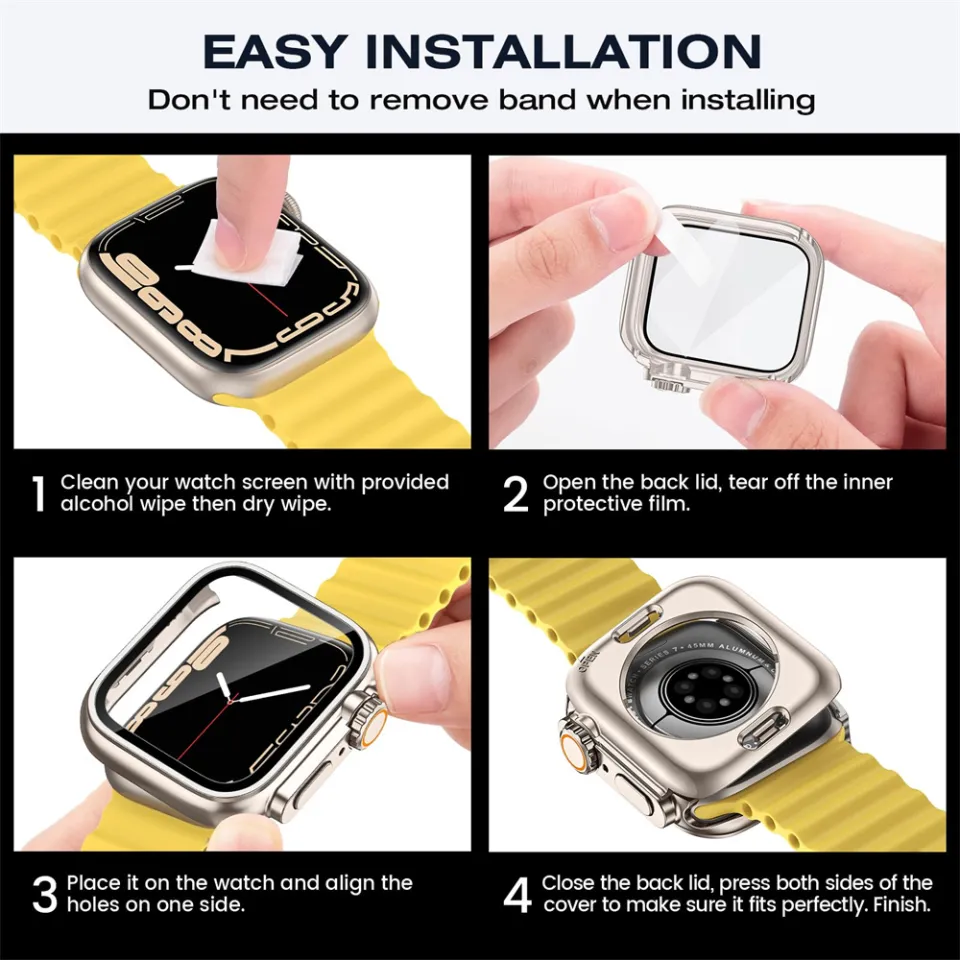 EASY INSTALLATION

Don't need to remove band when installing

1 Clean your watch screen with provided alcohol wipe then dry wipe.

2 Open the back lid, tear off the inner protective film.

OPEN

SERIES 7 • 45MM ALUMINUM

3 Place it on the watch and align the holes on one side.

4 Close the back lid, press both sides of the cover to make sure it fits perfectly. Finish.