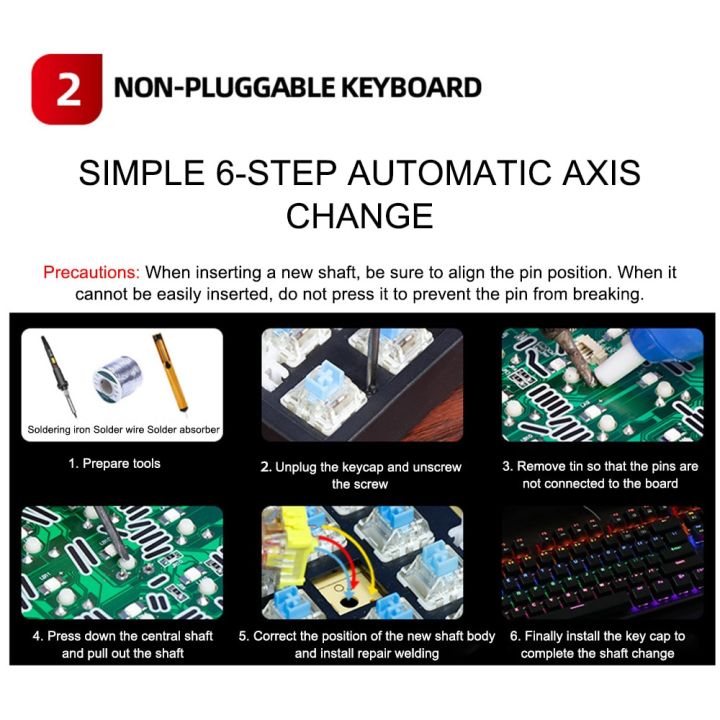 2 NON-PLUGGABLE KEYBOARD

SIMPLE 6-STEP AUTOMATIC AXIS CHANGE

Precautions: When inserting a new shaft, be sure to align the pin position. When it cannot be easily inserted, do not press it to prevent the pin from breaking.

Soldering iron Solder wire Solder absorber

1. Prepare tools

2. Unplug the keycap and unscrew the screw

3. Remove tin so that the pins are not connected to the board

4. Press down the central shaft and pull out the shaft

5. Correct the position of the new shaft body and install repair welding

6. Finally install the key cap to complete the shaft change