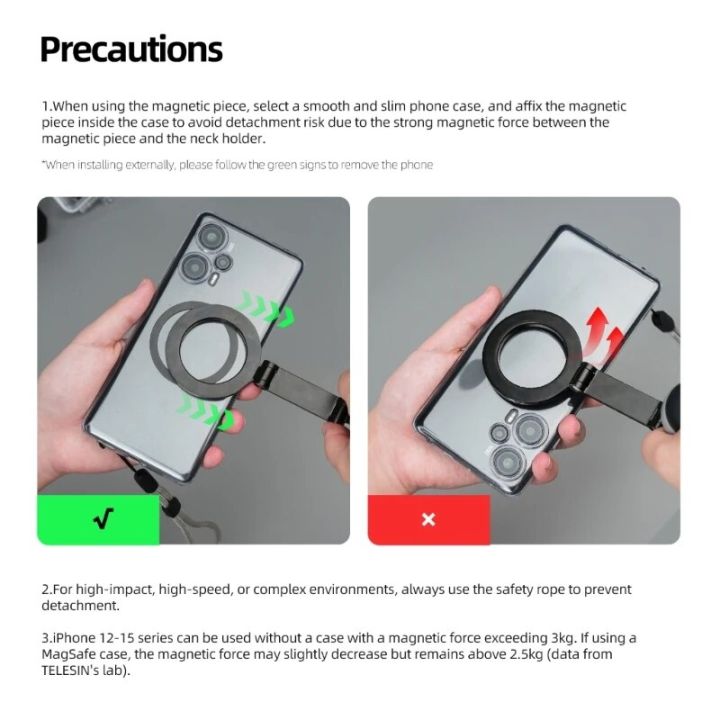 Precautions

1.When using the magnetic piece, select a smooth and slim phone case, and affix the magnetic piece inside the case to avoid detachment risk due to the strong magnetic force between the magnetic piece and the neck holder.

*When installing externally, please follow the green signs to remove the phone

√

×

2.For high-impact, high-speed, or complex environments, always use the safety rope to prevent detachment.

3.iPhone 12-15 series can be used without a case with a magnetic force exceeding 3kg. If using a MagSafe case, the magnetic force may slightly decrease but remains above 2.5kg (data from TELESIN's lab).