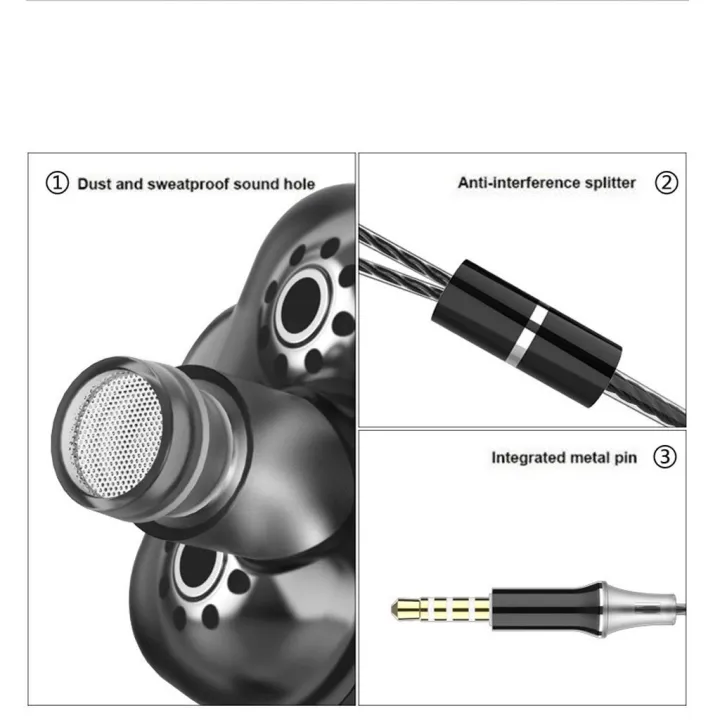 ① Dust and sweatproof sound hole

Anti-interference splitter ②

Integrated metal pin ③