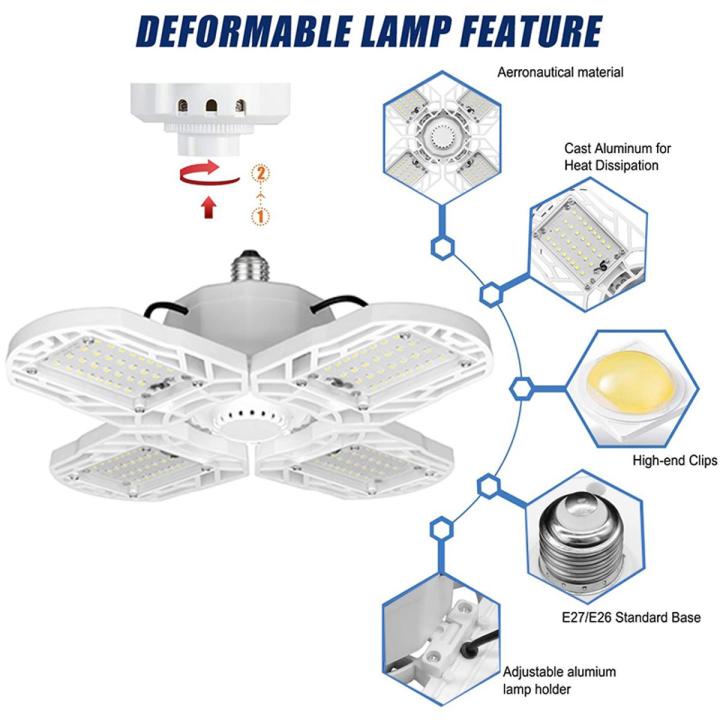 DEFORMABLE LAMP FEATURE

2
1

Aerronautical material

Cast Aluminum for Heat Dissipation

High-end Clips

E27/E26 Standard Base

Adjustable alumium lamp holder