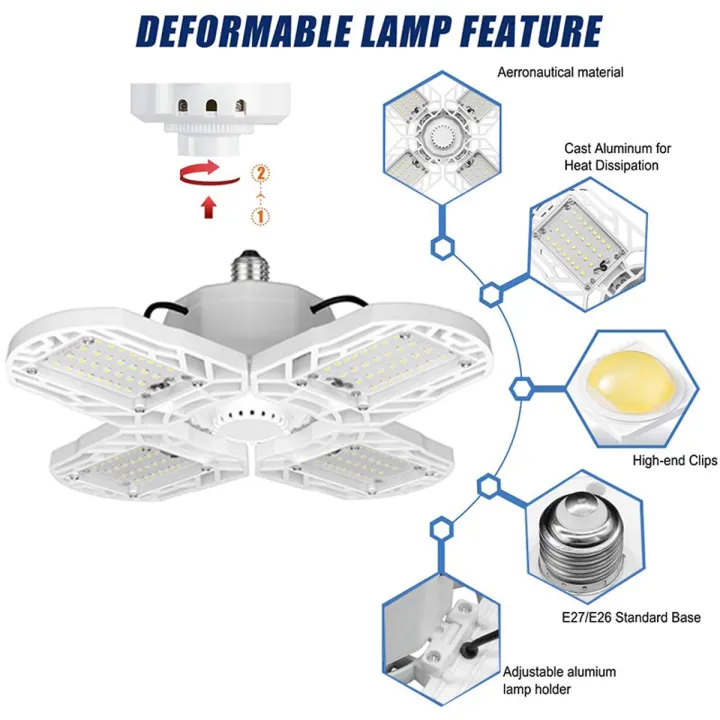 DEFORMABLE LAMP FEATURE

2
1

Aerronautical material

Cast Aluminum for Heat Dissipation

High-end Clips

E27/E26 Standard Base

Adjustable alumium lamp holder