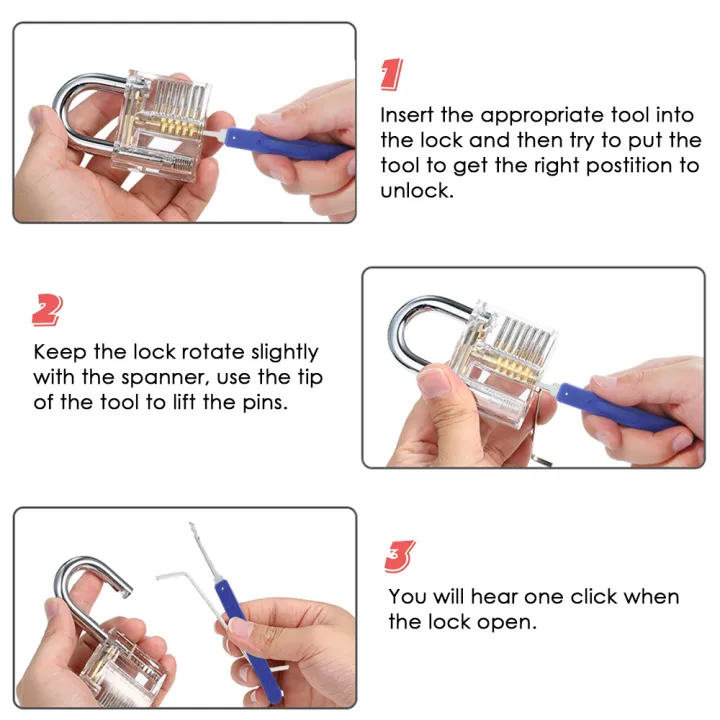 1

Insert the appropriate tool into the lock and then try to put the tool to get the right postition to unlock.

2

Keep the lock rotate slightly with the spanner, use the tip of the tool to lift the pins.

3

You will hear one click when the lock open.