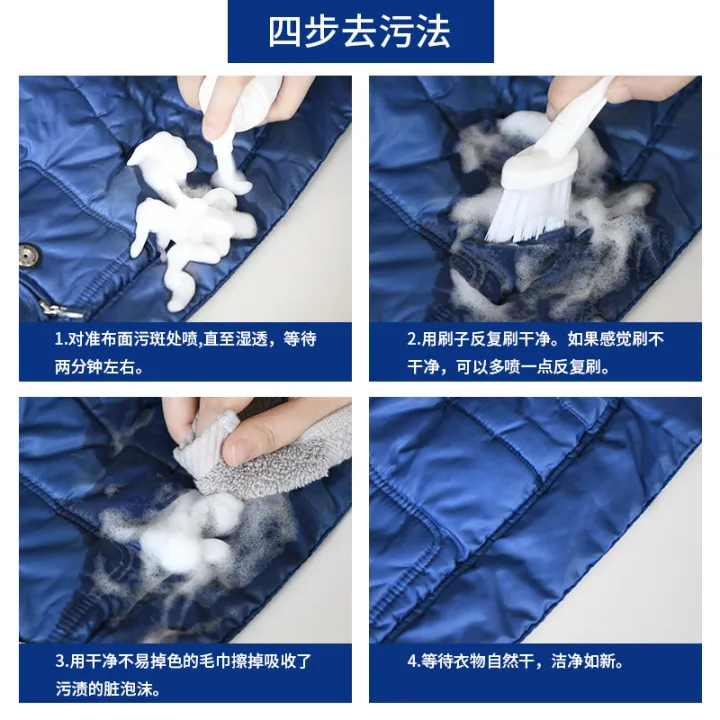 四步去污法

1.对准布面污斑处喷,直至湿透，等待两分钟左右。

2.用刷子反复刷干净。如果感觉刷不干净，可以多喷一点反复刷。

3.用干净不易掉色的毛巾擦掉吸收了污渍的脏泡沫。

4.等待衣物自然干，洁净如新。