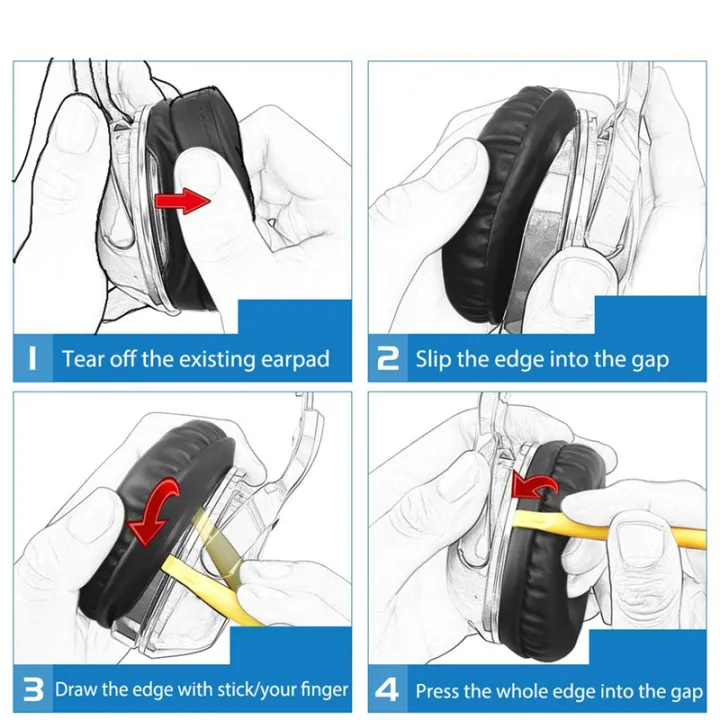 1 Tear off the existing earpad

2 Slip the edge into the gap

3 Draw the edge with stick/your finger

4 Press the whole edge into the gap