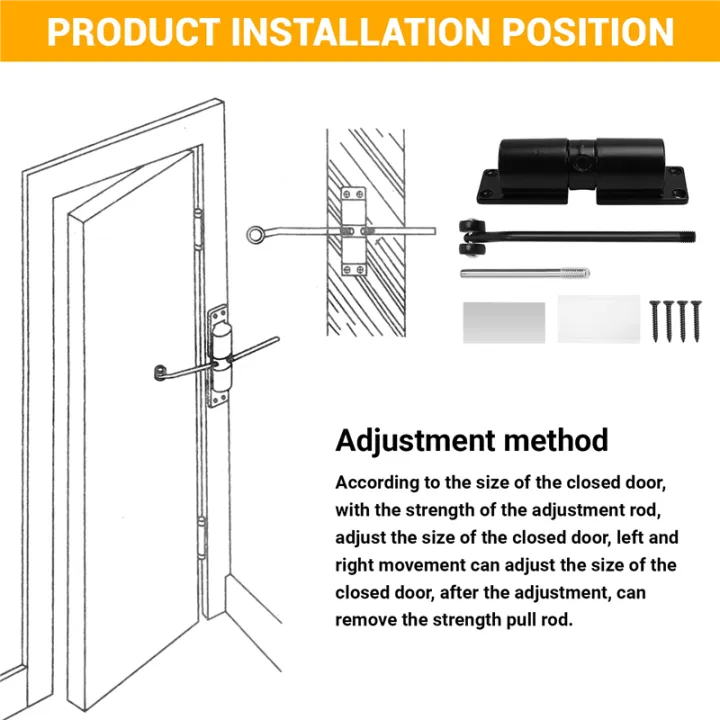 PRODUCT INSTALLATION POSITION

Adjustment method

According to the size of the closed door, with the strength of the adjustment rod, adjust the size of the closed door, left and right movement can adjust the size of the closed door, after the adjustment, can remove the strength pull rod.