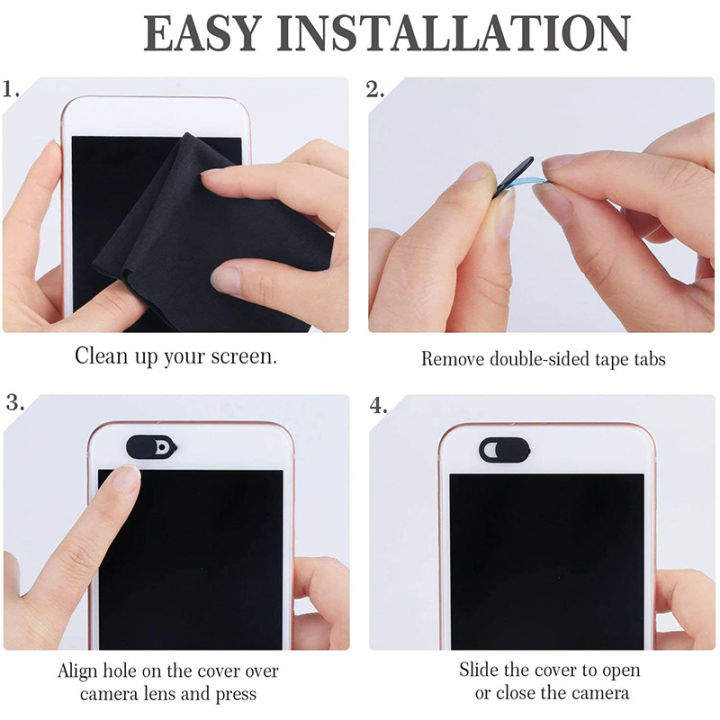 EASY INSTALLATION

1.

Clean up your screen.

2.

Remove double-sided tape tabs

3.

Align hole on the cover over camera lens and press

4.

Slide the cover to open or close the camera