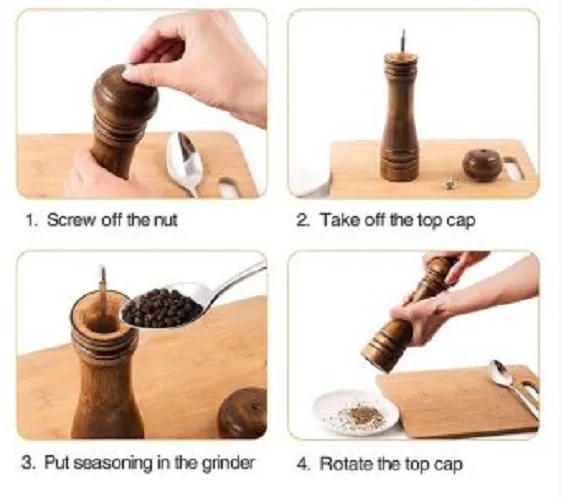 1. Screw off the nut

2. Take off the top cap

3. Put seasoning in the grinder

4. Rotate the top cap