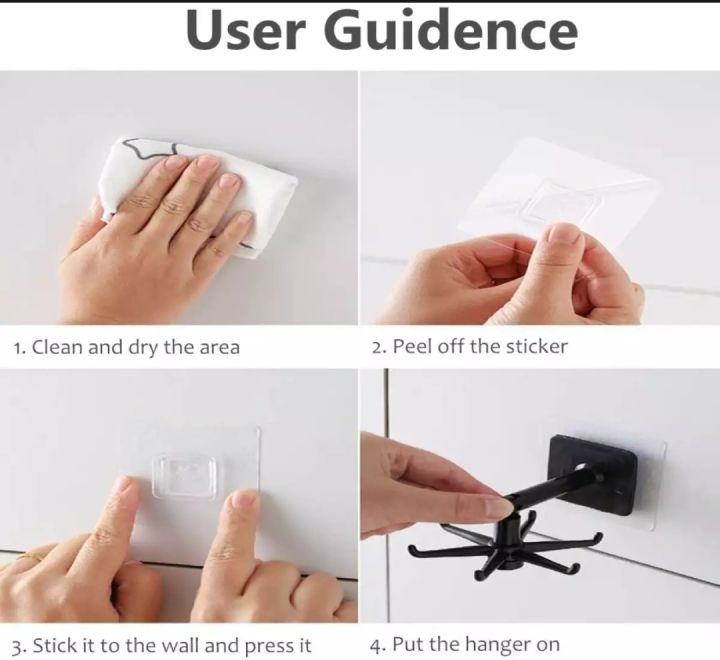 User Guidence

1. Clean and dry the area

2. Peel off the sticker

3. Stick it to the wall and press it

4. Put the hanger on