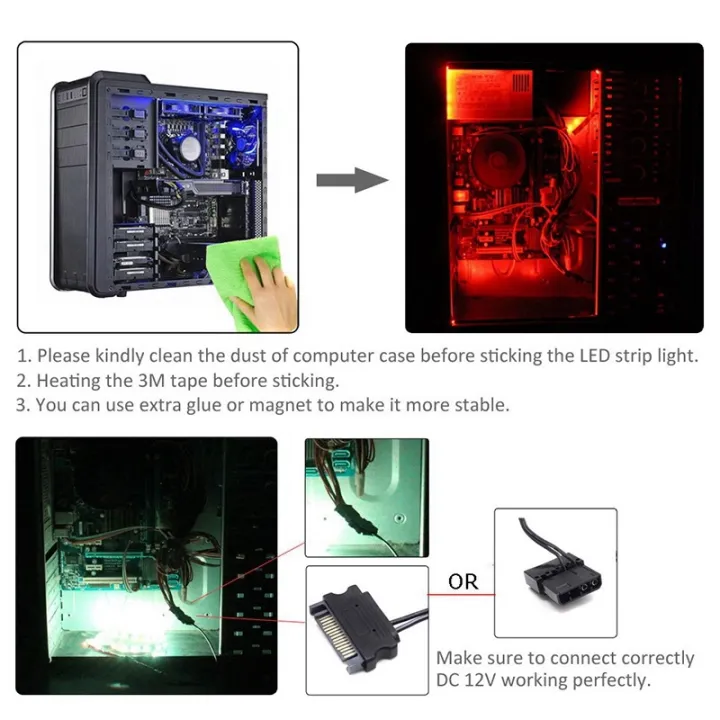 1. Please kindly clean the dust of computer case before sticking the LED strip light.
2. Heating the 3M tape before sticking.
3. You can use extra glue or magnet to make it more stable.

OR

Make sure to connect correctly
DC 12V working perfectly.