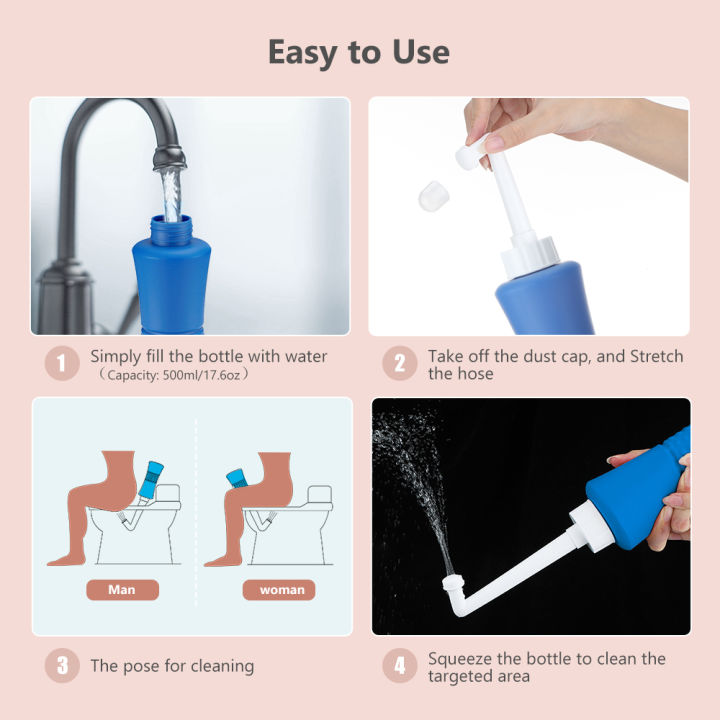 Easy to Use

1 Simply fill the bottle with water （Capacity: 500ml/17.6oz）

2 Take off the dust cap, and Stretch the hose

Man

woman

3 The pose for cleaning

4 Squeeze the bottle to clean the targeted area