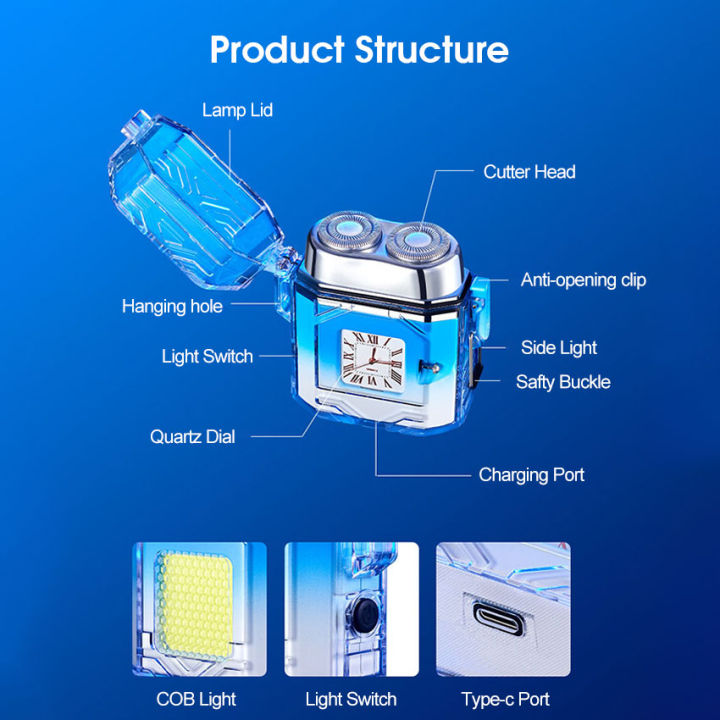 Product Structure

Lamp Lid

Cutter Head

Anti-opening clip

Hanging hole

Light Switch

Side Light

Safty Buckle

Quartz Dial

Charging Port

COB Light

Light Switch

Type-c Port