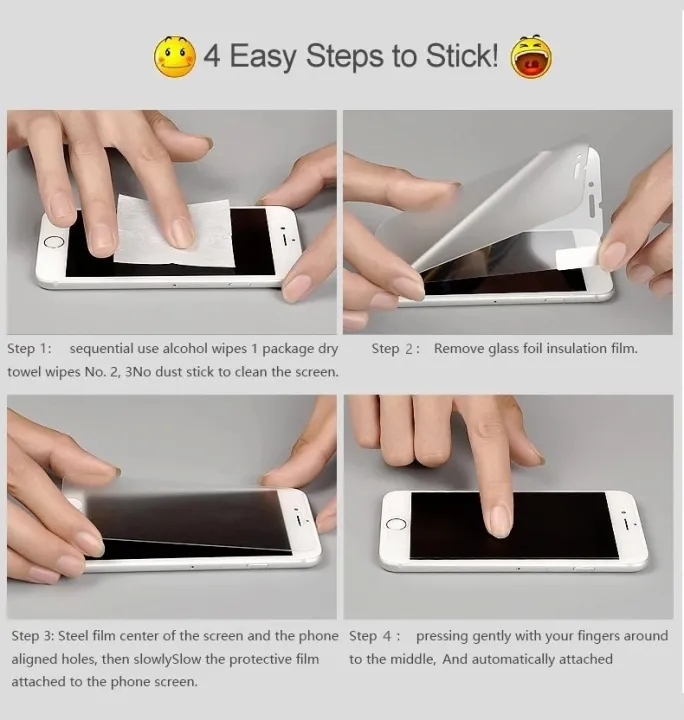 4 Easy Steps to Stick!

Step 1: sequential use alcohol wipes 1 package dry towel wipes No. 2, 3No dust stick to clean the screen.

Step 2: Remove glass foil insulation film.

Step 3: Steel film center of the screen and the phone aligned holes, then slowlySlow the protective film attached to the phone screen.

Step 4: pressing gently with your fingers around to the middle, And automatically attached