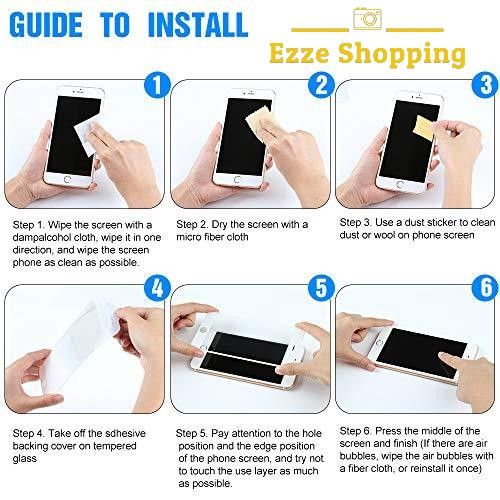 GUIDE TO INSTALL

Ezze Shopping

1

2

3

Step 1. Wipe the screen with a dampalcohol cloth, wipe it in one direction, and wipe the screen phone as clean as possible.

Step 2. Dry the screen with a micro fiber cloth

Step 3. Use a dust sticker to clean dust or wool on phone screen

4

5

6

Step 4. Take off the sdhesive backing cover on tempered glass

Step 5. Pay attention to the hole position and the edge position of the phone screen, and try not to touch the use layer as much as possible.

Step 6. Press the middle of the screen and finish (If there are air bubbles, wipe the air bubbles with a fiber cloth, or reinstall it once)