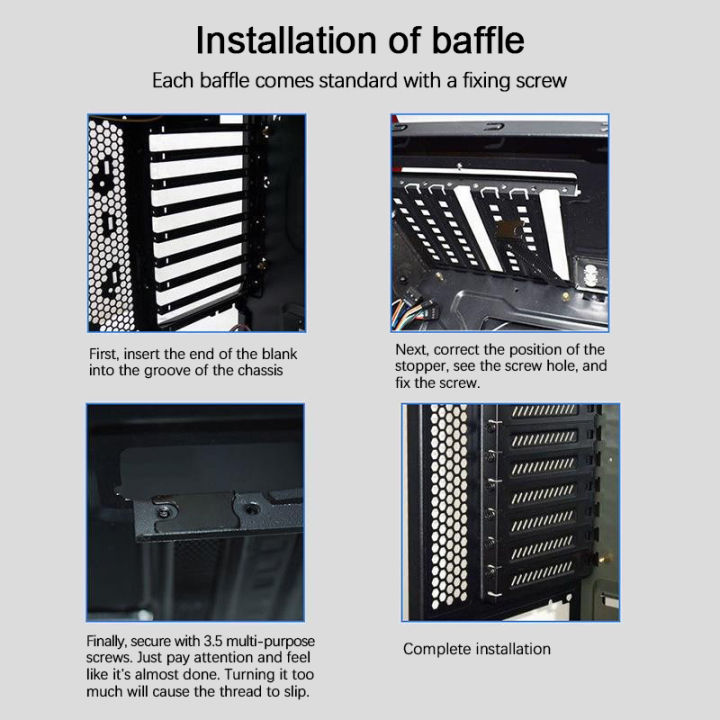 Installation of baffle

Each baffle comes standard with a fixing screw

First, insert the end of the blank into the groove of the chassis

Next, correct the position of the stopper, see the screw hole, and fix the screw.

Finally, secure with 3.5 multi-purpose screws. Just pay attention and feel like it's almost done. Turning it too much will cause the thread to slip.

Complete installation