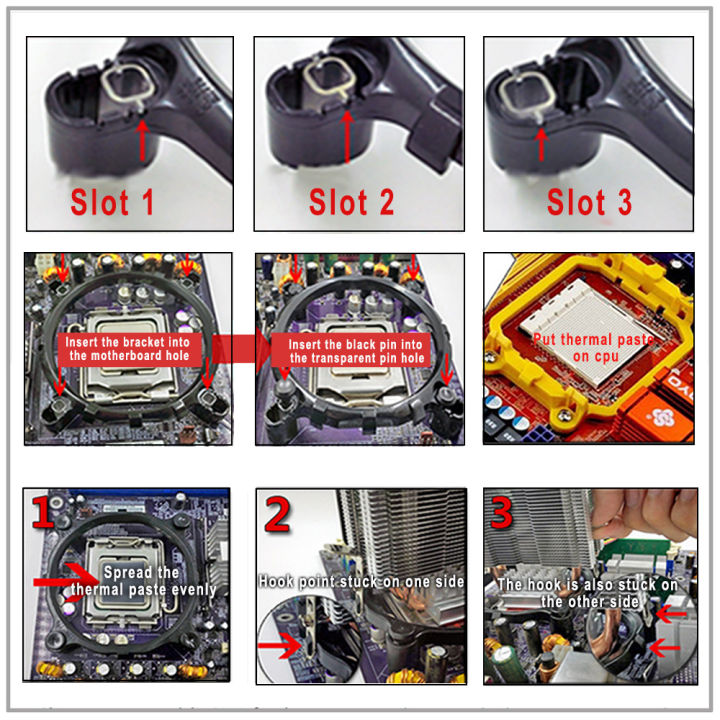 Slot 1

Slot 2

Slot 3

Insert the bracket into the motherboard hole

Insert the black pin into the transparent pin hole

Put thermal paste on cpu

1

Spread the thermal paste evenly

2

Hook point stuck on one side

3

The hook is also stuck on the other side