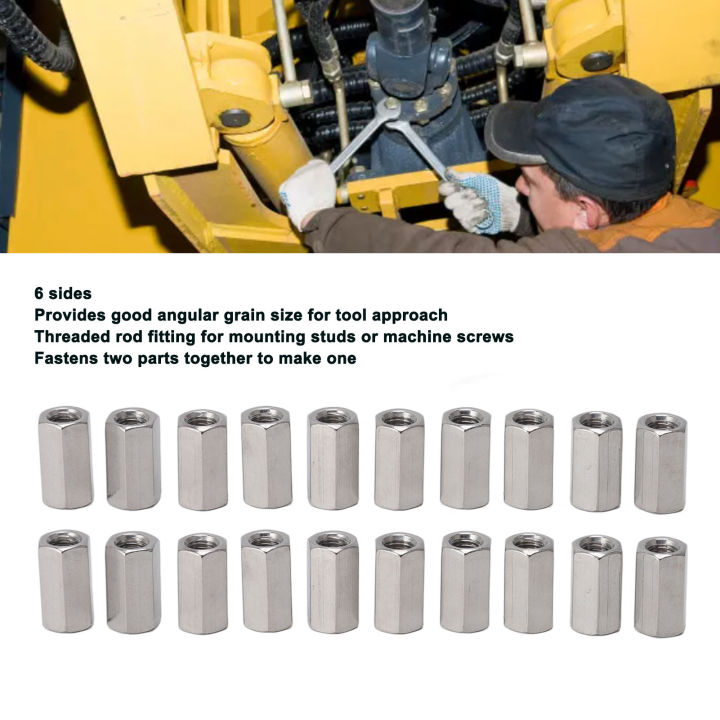 6 sides
Provides good angular grain size for tool approach
Threaded rod fitting for mounting studs or machine screws
Fastens two parts together to make one