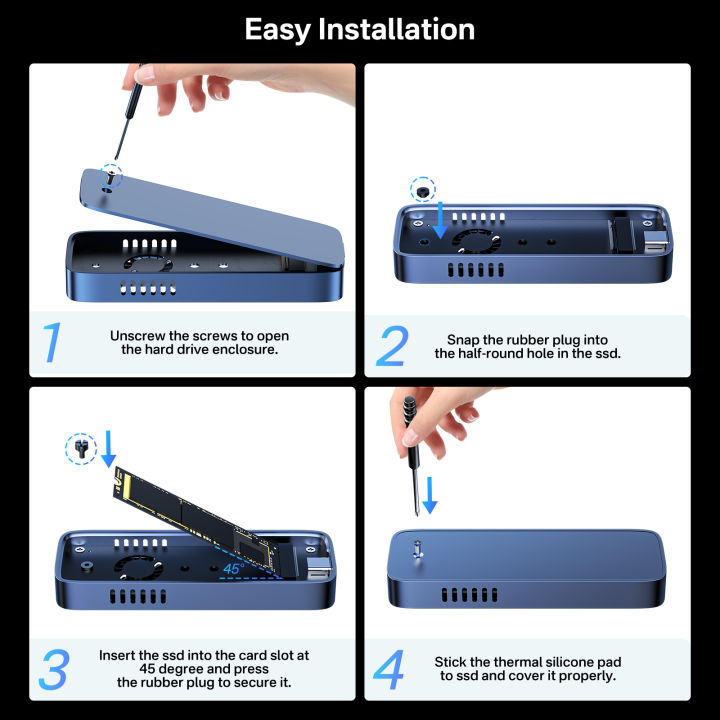 Easy Installation

1 Unscrew the screws to open the hard drive enclosure.

2 Snap the rubber plug into the half-round hole in the ssd.

45°

3 Insert the ssd into the card slot at 45 degree and press the rubber plug to secure it.

4 Stick the thermal silicone pad to ssd and cover it properly.